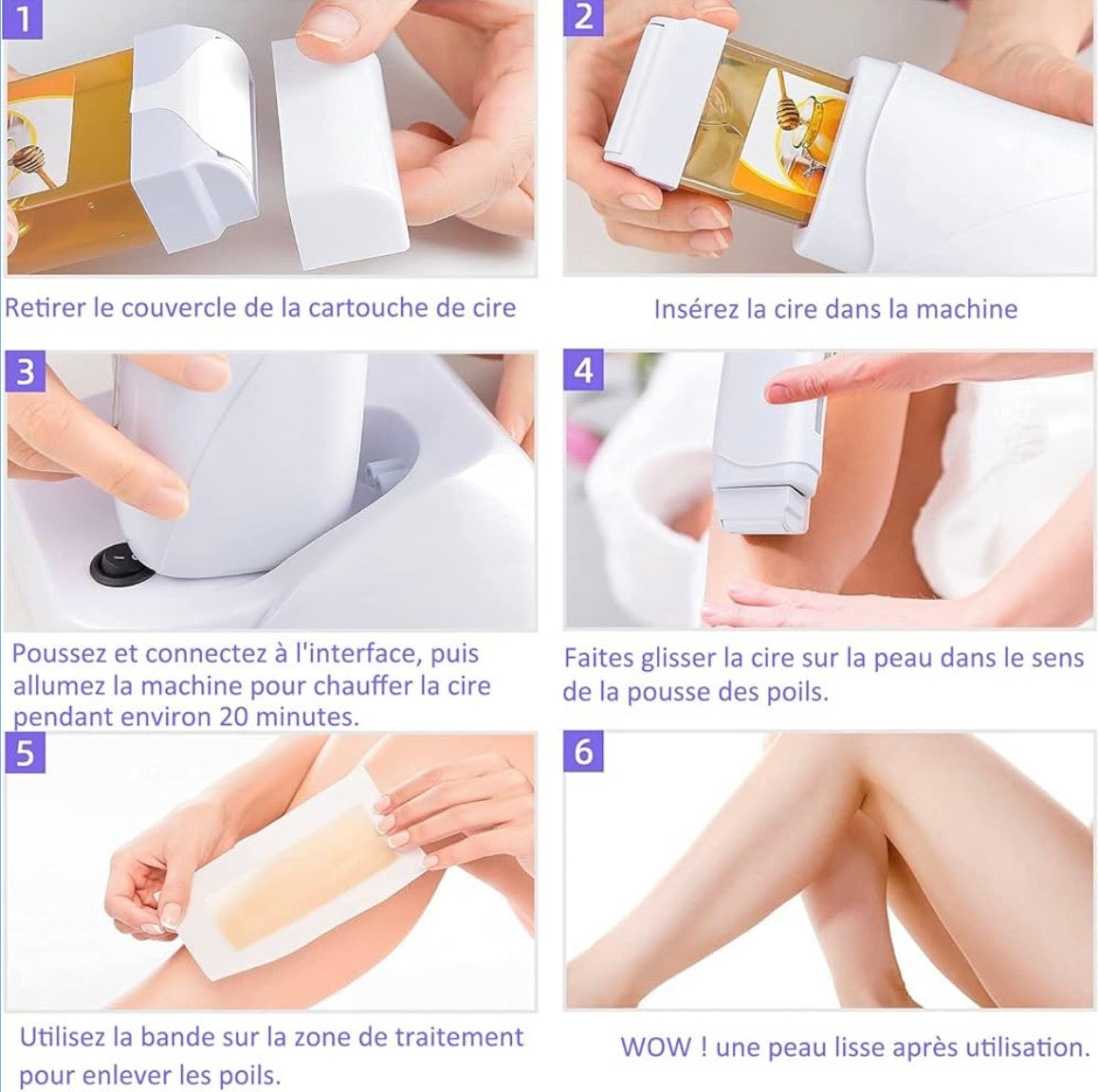 1

Retirer le couvercle de la cartouche de cire

2

Insérez la cire dans la machine

3

Poussez et connectez à l'interface, puis allumez la machine pour chauffer la cire pendant environ 20 minutes.

4

Faites glisser la cire sur la peau dans le sens de la pousse des poils.

5

Utilisez la bande sur la zone de traitement pour enlever les poils.

6

WOW ! une peau lisse après utilisation.